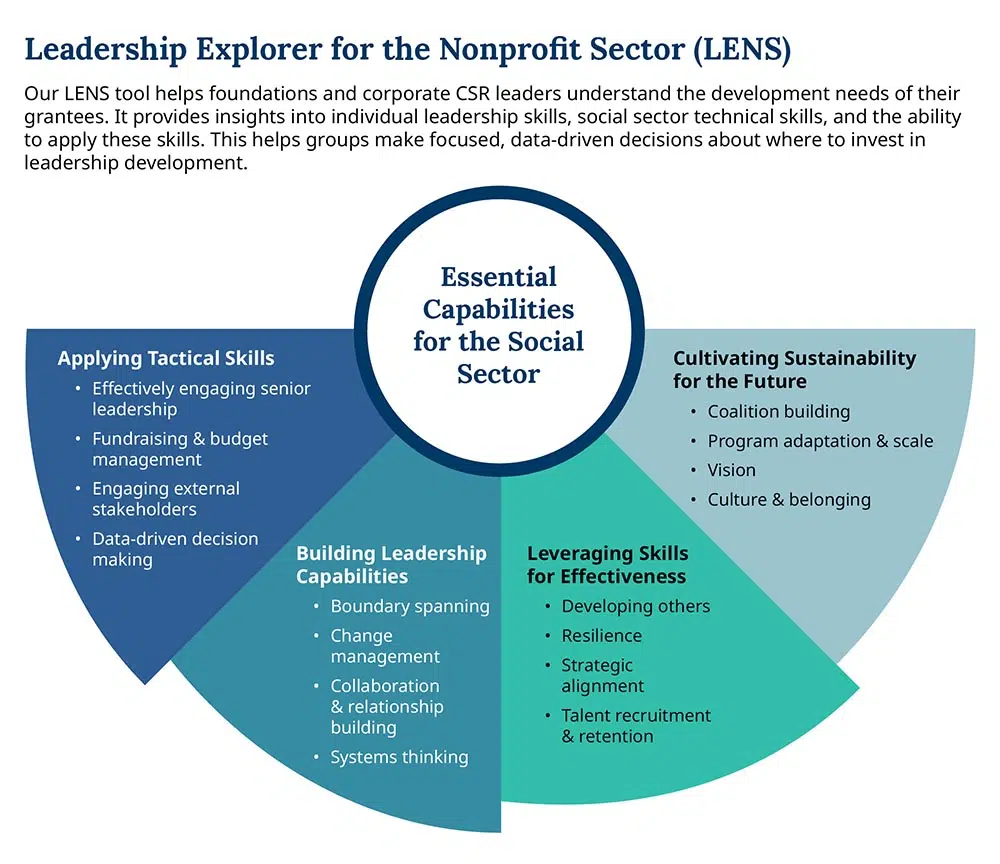 Leadership Explorer for the Nonprofit Sector (LENS)

Our LENS tool helps foundations and corporate CSR leaders understand the development needs of their grantees. It provides insights into individual leadership skills, social sector technical skills, and the ability to apply these skills. This helps groups make focused, data-driven decisions about where to invest in leadership development.

Essential Capabilities for the Social Sector

Applying Tactical Skills
• Effectively engaging senior leadership
• Fundraising & budget management
• Engaging external stakeholders
• Data-driven decision making

Building Leadership Capabilities
• Boundary spanning
• Change management
• Collaboration & relationship building
• Systems thinking

Leveraging Skills for Effectiveness
• Developing others
• Resilience
• Strategic alignment
• Talent recruitment & retention

Cultivating Sustainability for the Future
• Coalition building
• Program adaptation & scale
• Vision
• Culture & belonging